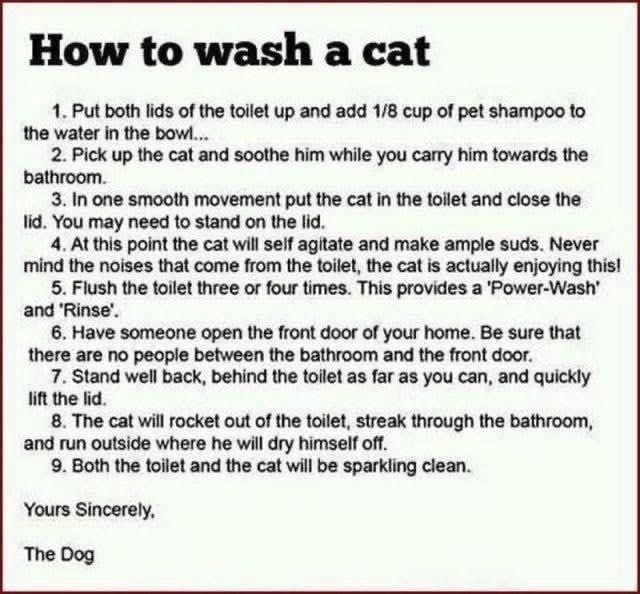 How to wash a cat

1. Put both lids of the toilet up and add 1/8 cup of pet shampoo to the water in the bowl...

2. Pick up the cat and soothe him while you carry him towards the bathroom.

3. In one smooth movement put the cat in the toilet and close the lid. You may need to stand on the lid.

4. At this point the cat will self agitate and make ample suds. Never mind the noises that come from the toilet, the cat is actually enjoying this!

5. Flush the toilet three or four times. This provides a 'Power-Wash' and 'Rinse'.

6. Have someone open the front door of your home. Be sure that there are no people between the bathroom and the front door.

7. Stand well back, behind the toilet as far as you can, and quickly lift the lid.

8. The cat will rocket out of the toilet, streak through the bathroom, and run outside where he will dry himself off.

9. Both the toilet and the cat will be sparkling clean.

Yours Sincerely,

The Dog