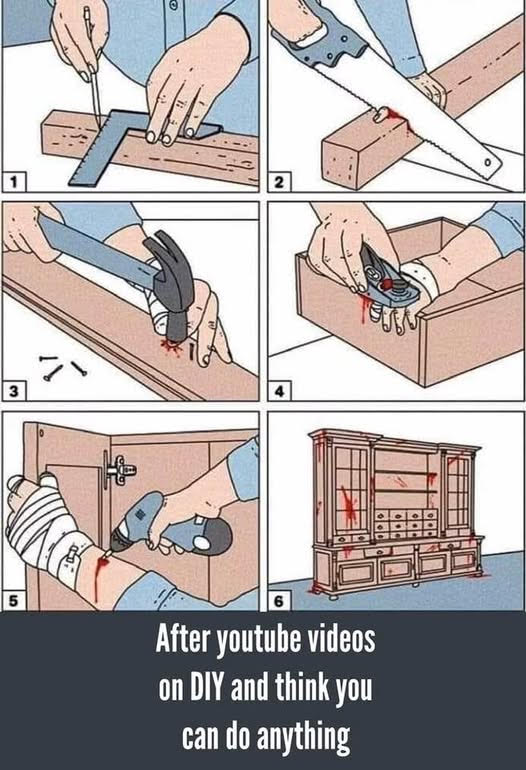 1
2
3
4
5
6

After youtube videos on DIY and think you can do anything